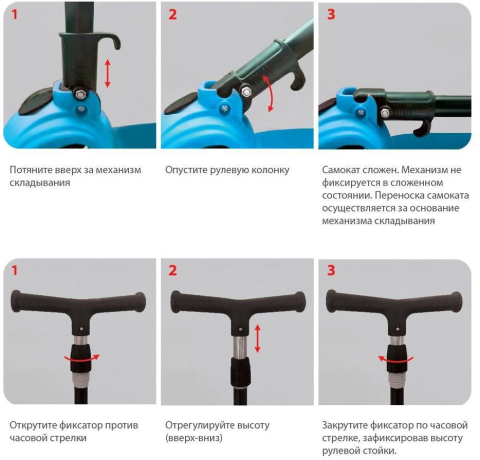 1

Потяните вверх за механизм складывания

2

Опустите рулевую колонку

3

Самокат сложен. Механизм не фиксируется в сложенном состоянии. Переноска самоката осуществляется за основание механизма складывания

1

Открутите фиксатор против часовой стрелки

2

Отрегулируйте высоту (вверх-вниз)

3

Закрутите фиксатор по часовой стрелке, зафиксировав высоту рулевой стойки.