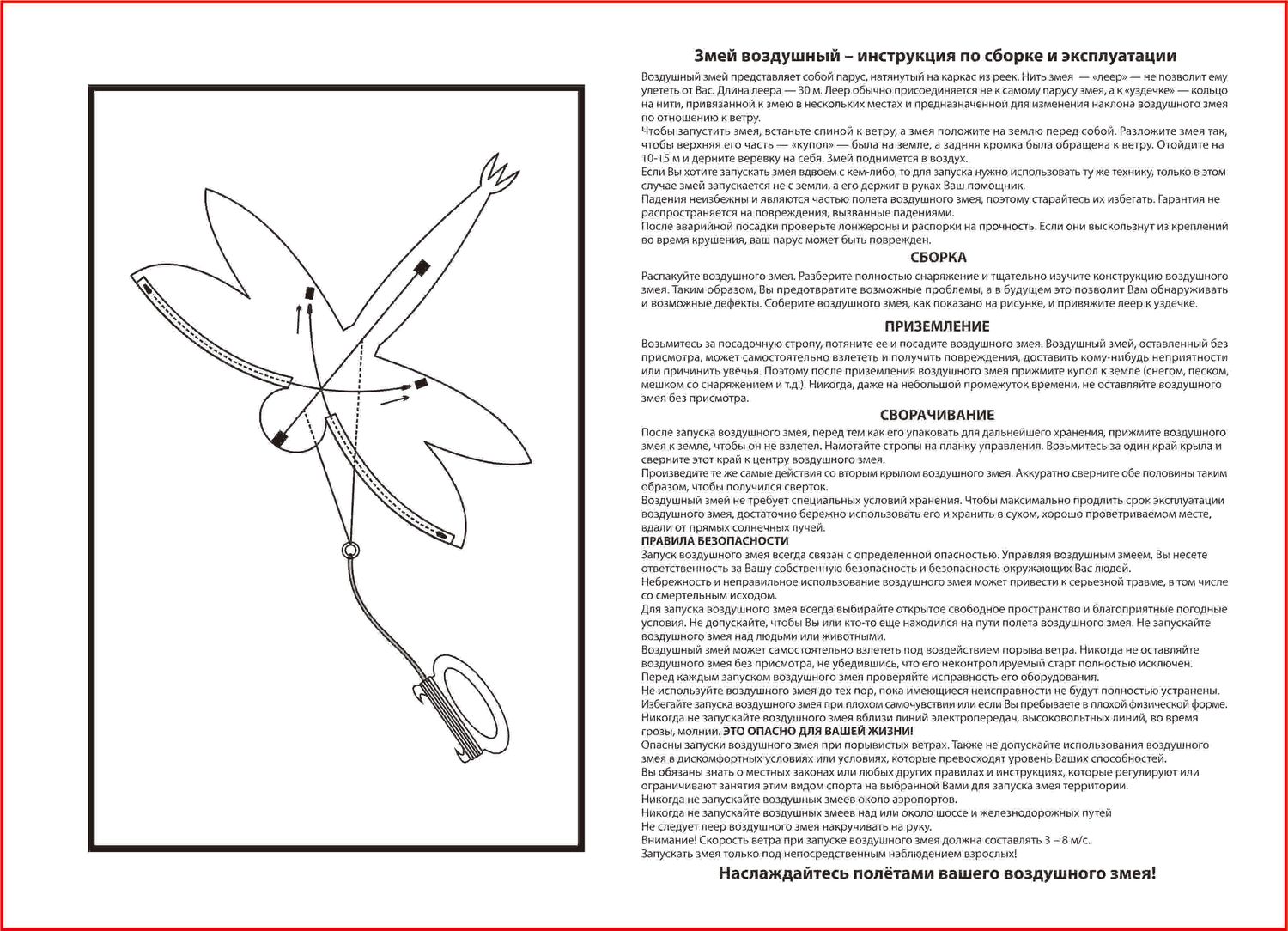 Змей воздушный – инструкция по сборке и эксплуатации

Воздушный змей представляет собой парус, натянутый на каркас из реек. Нить змея — «леер» — не позволит ему улететь от Вас. Длина леера — 30 м. Леер обычно присоединяется не к самому парусу змея, а к «уздечке» — кольцо на нити, привязанной к змею в нескольких местах и предназначенной для изменения наклона воздушного змея по отношению к ветру.
Чтобы запустить змея, встаньте спиной к ветру, а змея положите на землю перед собой. Разложите змея так, чтобы верхняя его часть — «купол» — была на земле, а задняя кромка была обращена к ветру. Отойдите на 10-15 м и дерните веревку на себя. Змей поднимется в воздух.
Если Вы хотите запускать змея вдвоем с кем-либо, то для запуска нужно использовать ту же технику, только в этом случае змей запускается не с земли, а его держит в руках Ваш помощник.
Падения неизбежны и являются частью полета воздушного змея, поэтому старайтесь их избегать. Гарантия не распространяется на повреждения, вызванные падениями.
После аварийной посадки проверьте лонжероны и распорки на прочность. Если они выскользнут из креплений во время крушения, ваш парус может быть поврежден.

СБОРКА

Распакуйте воздушного змея. Разберите полностью снаряжение и тщательно изучите конструкцию воздушного змея. Таким образом, Вы предотвратите возможные проблемы, а в будущем это позволит Вам обнаруживать и возможные дефекты. Соберите воздушного змея, как показано на рисунке, и привяжите леер к уздечке.

ПРИЗЕМЛЕНИЕ

Возьмитесь за посадочную стропу, потяните ее и посадите воздушного змея. Воздушный змей, оставленный без присмотра, может самостоятельно взлететь и получить повреждения, доставить кому-нибудь неприятности или причинить увечья. Поэтому после приземления воздушного змея прижмите купол к земле (снегом, песком, мешком со снаряжением и т.д.). Никогда, даже на небольшой промежуток времени, не оставляйте воздушного змея без присмотра.

СВОРАЧИВАНИЕ

После запуска воздушного змея, перед тем как его упаковать для дальнейшего хранения, прижмите воздушного змея к земле, чтобы он не взлетел. Намотайте стропы на планку управления. Возьмитесь за один край крыла и сверните этот край к центру воздушного змея.
Произведите те же самые действия со вторым крылом воздушного змея. Аккуратно сверните обе половины таким образом, чтобы получился сверток.
Воздушный змей не требует специальных условий хранения. Чтобы максимально продлить срок эксплуатации воздушного змея, достаточно бережно использовать его и хранить в сухом, хорошо проветриваемом месте, вдали от прямых солнечных лучей.
ПРАВИЛА БЕЗОПАСНОСТИ
Запуск воздушного змея всегда связан с определенной опасностью. Управляя воздушным змеем, Вы несете ответственность за Вашу собственную безопасность и безопасность окружающих Вас людей.
Небрежность и неправильное использование воздушного змея может привести к серьезной травме, в том числе со смертельным исходом.
Для запуска воздушного змея всегда выбирайте открытое свободное пространство и благоприятные погодные условия. Не допускайте, чтобы Вы или кто-то еще находился на пути полета воздушного змея. Не запускайте воздушного змея над людьми или животными.
Воздушный змей может самостоятельно взлететь под воздействием порыва ветра. Никогда не оставляйте воздушного змея без присмотра, не убедившись, что его неконтролируемый старт полностью исключен.
Перед каждым запуском воздушного змея проверяйте исправность его оборудования.
Не используйте воздушного змея до тех пор, пока имеющиеся неисправности не будут полностью устранены.
Избегайте запуска воздушного змея при плохом самочувствии или если Вы пребываете в плохой физической форме.
Никогда не запускайте воздушного змея вблизи линий электропередач, высоковольтных линий, во время грозы, молнии. ЭТО ОПАСНО ДЛЯ ВАШЕЙ ЖИЗНИ!
Опасны запуски воздушного змея при порывистых ветрах. Также не допускайте использования воздушного змея в дискомфортных условиях или условиях, которые превосходят уровень Ваших способностей.
Вы обязаны знать о местных законах или любых других правилах и инструкциях, которые регулируют или ограничивают занятия этим видом спорта на выбранной Вами для запуска змея территории.
Никогда не запускайте воздушных змеев около аэропортов.
Никогда не запускайте воздушных змеев над или около шоссе и железнодорожных путей
Не следует леер воздушного змея накручивать на руку.
Внимание! Скорость ветра при запуске воздушного змея должна составлять 3 – 8 м/с.
Запускать змея только под непосредственным наблюдением взрослых!

Наслаждайтесь полётами вашего воздушного змея!