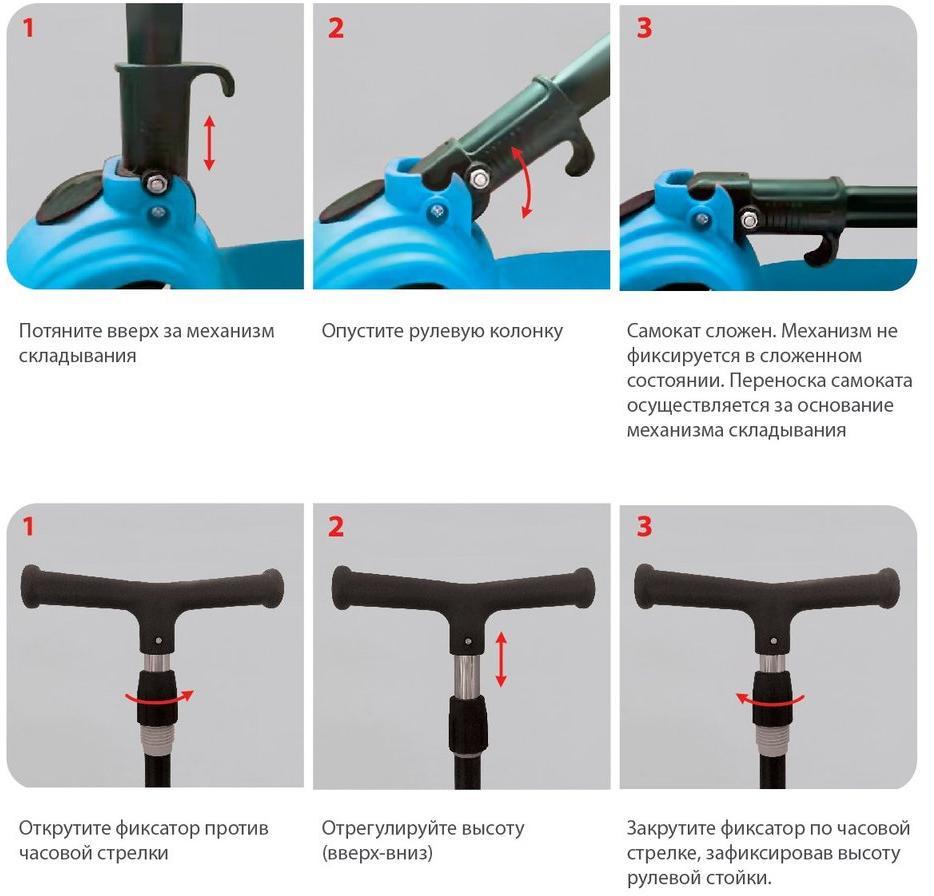 1

Потяните вверх за механизм складывания

2

Опустите рулевую колонку

3

Самокат сложен. Механизм не фиксируется в сложенном состоянии. Переноска самоката осуществляется за основание механизма складывания

1

Открутите фиксатор против часовой стрелки

2

Отрегулируйте высоту (вверх-вниз)

3

Закрутите фиксатор по часовой стрелке, зафиксировав высоту рулевой стойки.