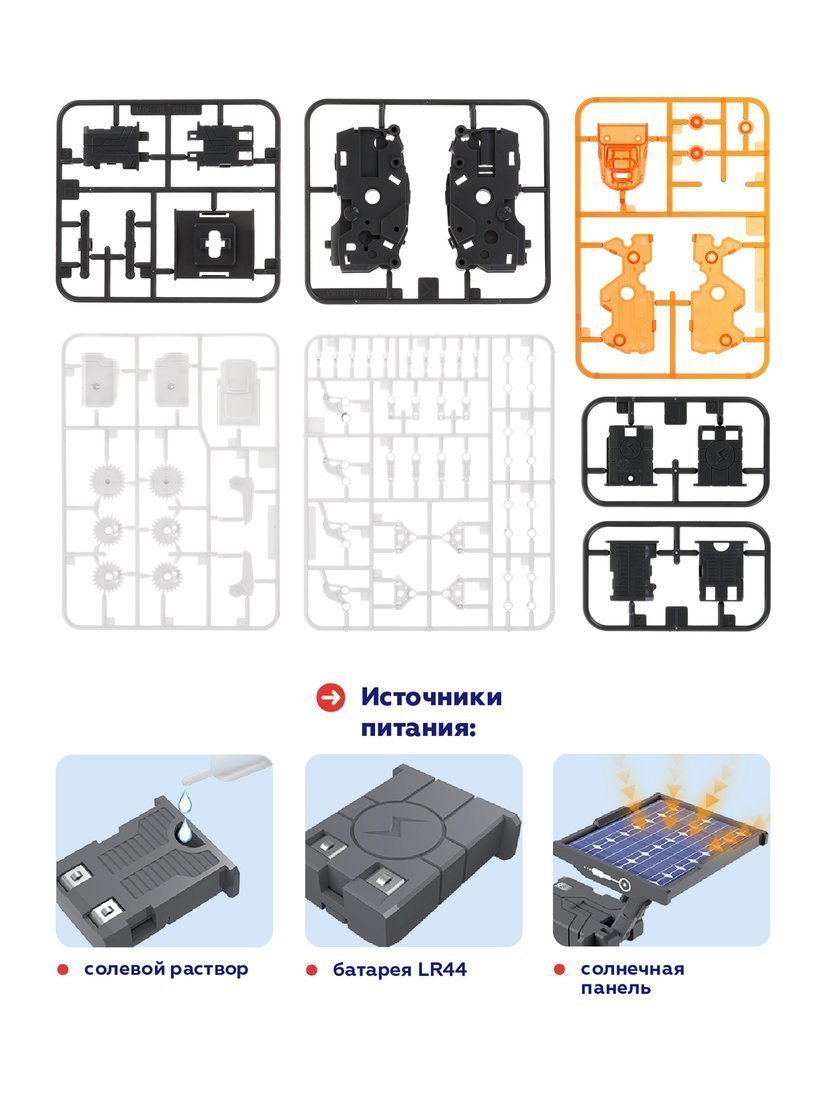 Источники питания:

солевой раствор

батарея LR44

солнечная панель